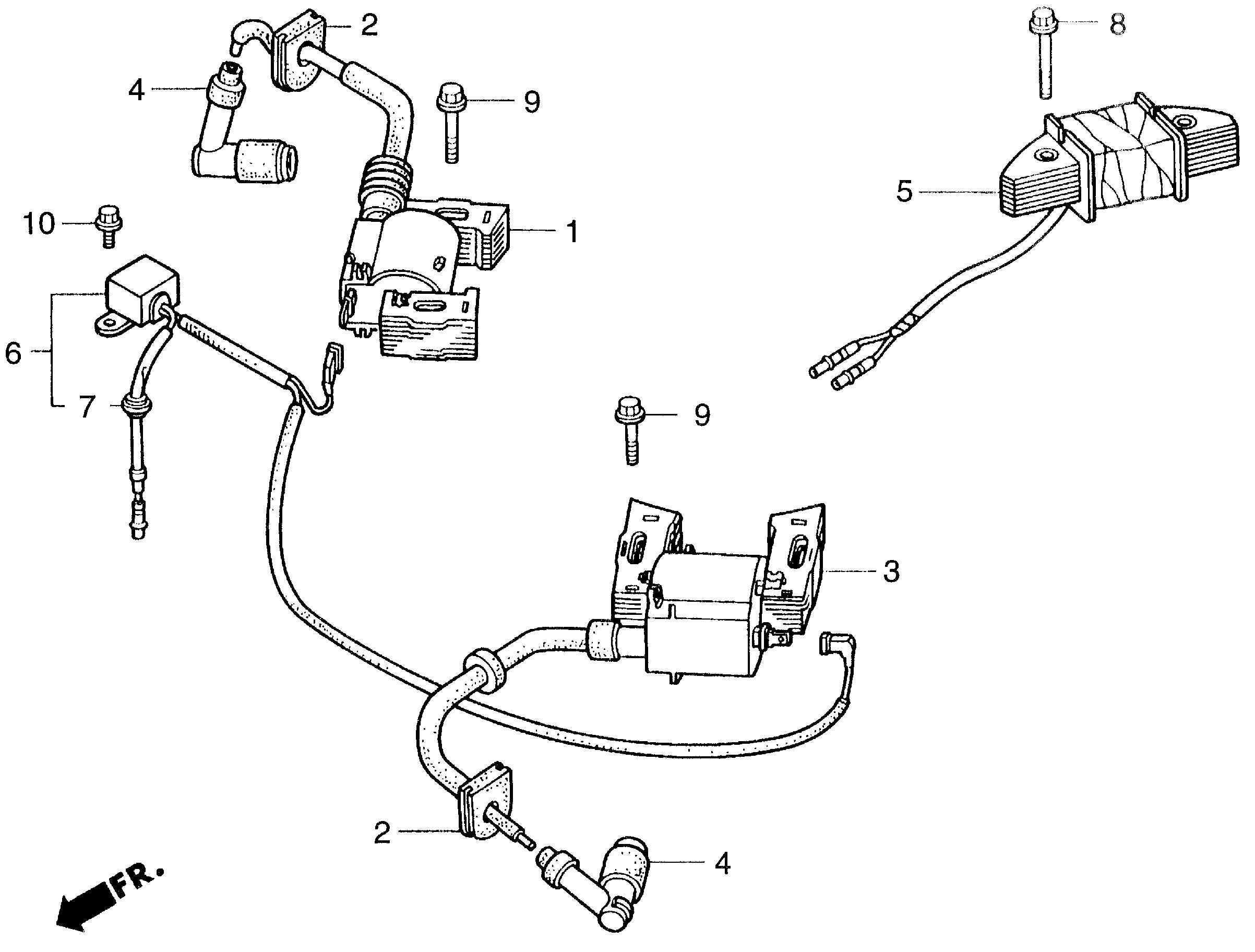 2
8
4
9
5
10
1
6
7
9
3
2
4
FR.